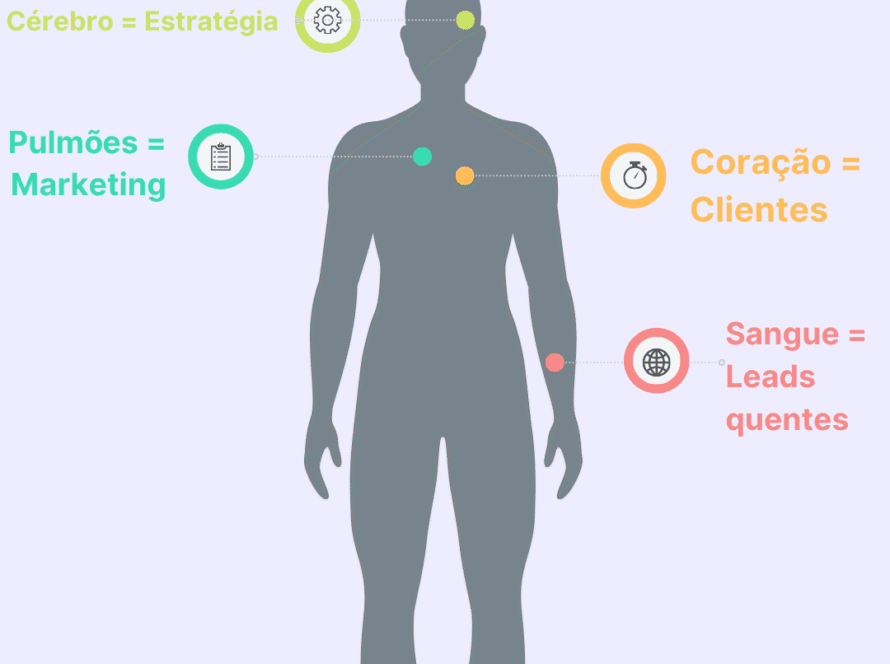 Cérebro = Estratégia

Pulmões = Marketing

Coração = Clientes

Sangue = Leads quentes