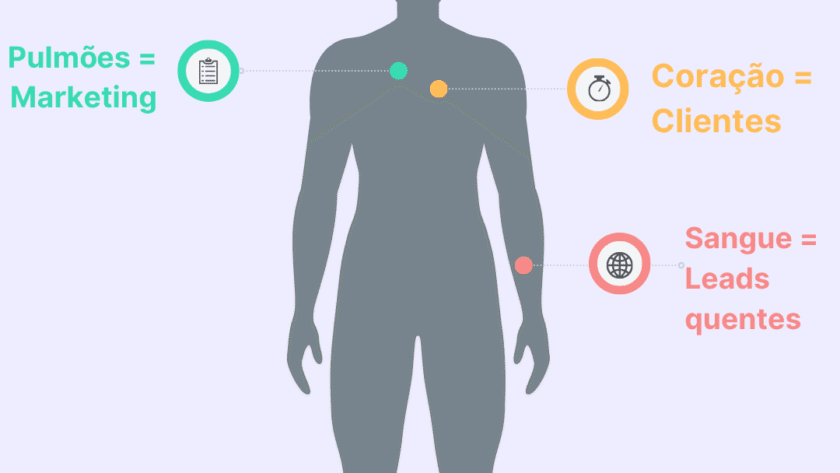 Pulmões = Marketing

Coração = Clientes

Sangue = Leads quentes